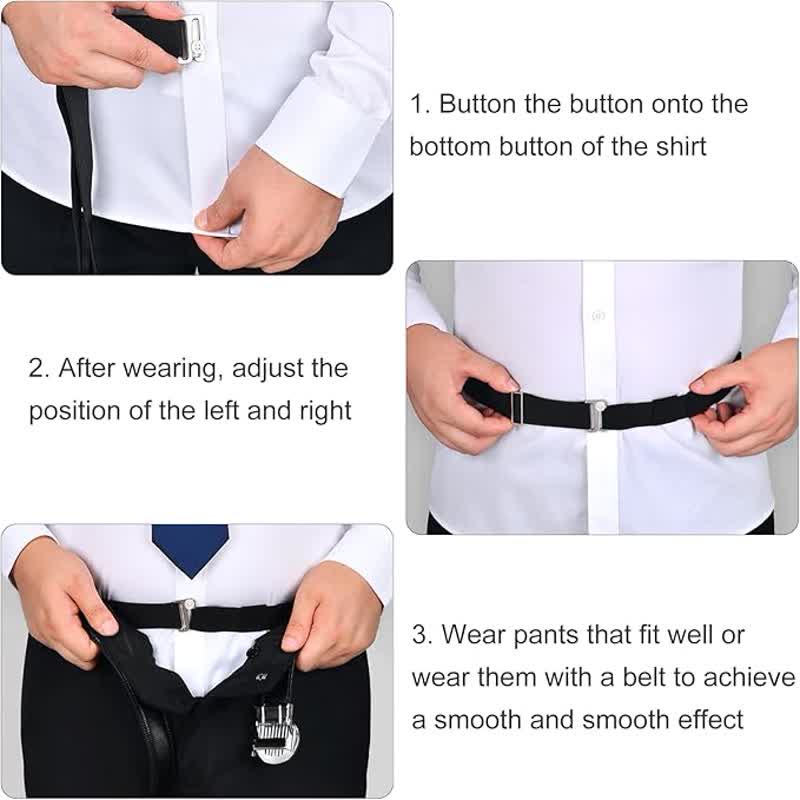 1. Button the button onto the bottom button of the shirt

2. After wearing, adjust the position of the left and right

3. Wear pants that fit well or wear them with a belt to achieve a smooth and smooth effect