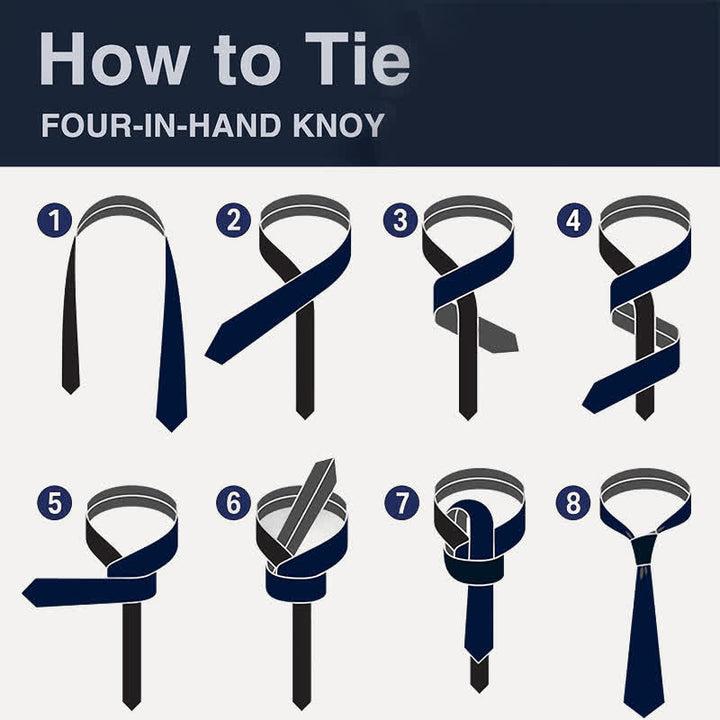 How to Tie

FOUR-IN-HAND KNOY

1

2

3

4

5

6

7

8