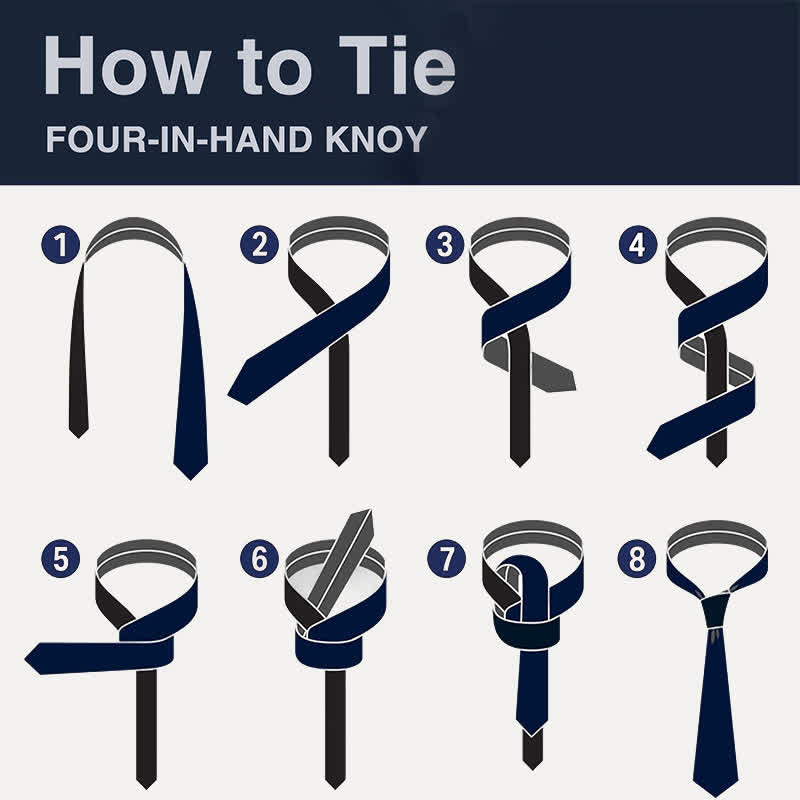 How to Tie

FOUR-IN-HAND KNOY

1

2

3

4

5

6

7

8